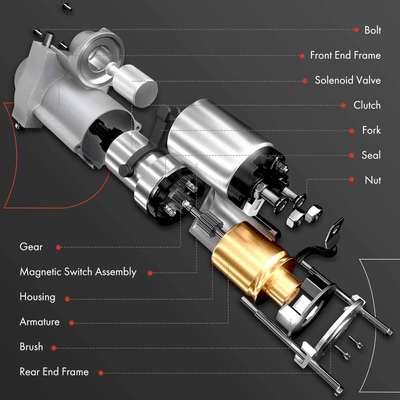 Bolt
Front End Frame
Solenoid Valve
Clutch
Fork
Seal
Nut
Gear
Magnetic Switch Assembly
Housing
Armature
Brush
Rear End Frame